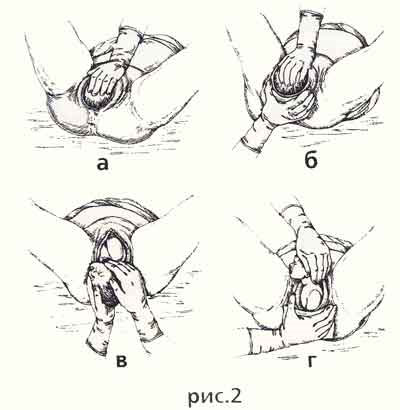 а

б

в

г

рис.2